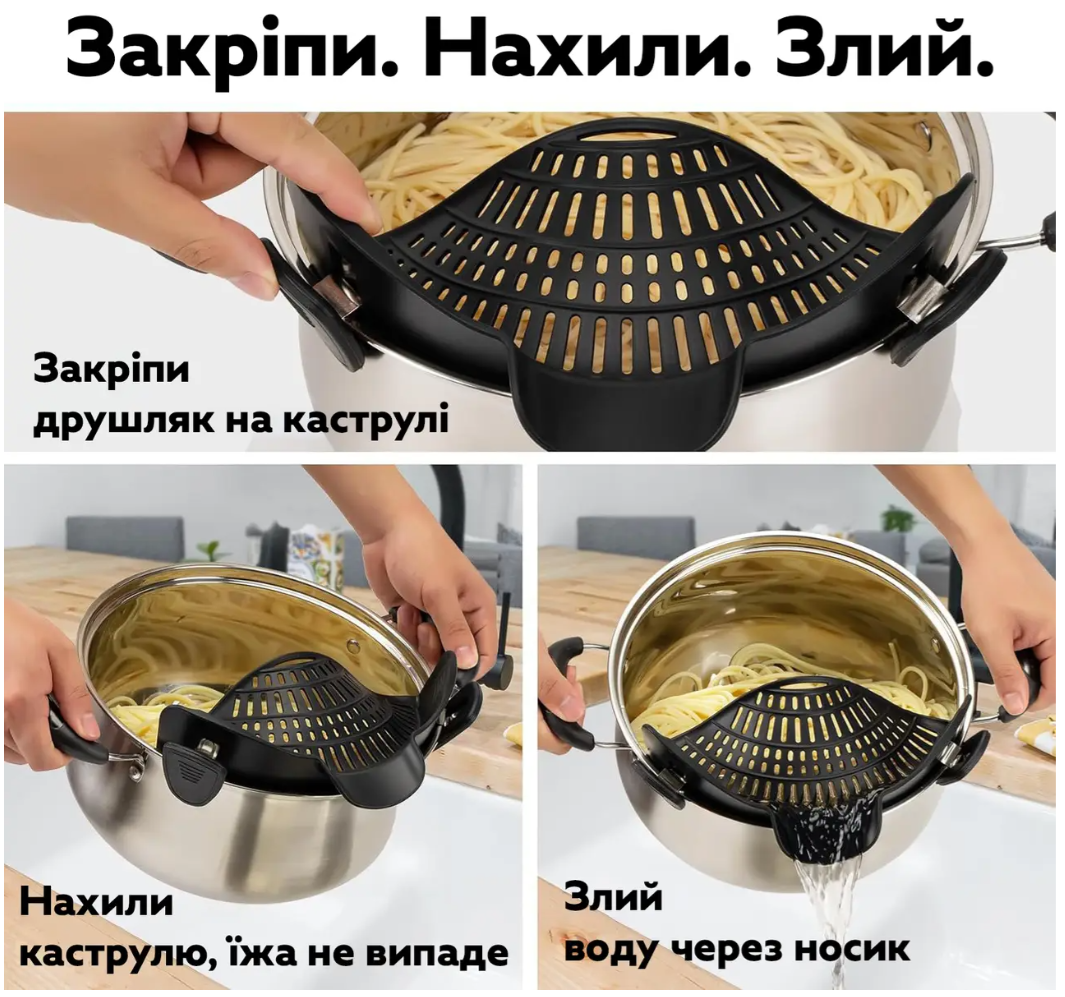 Закріпи. Нахили. Злий.

Закріпи
друшляк на каструлі

Нахили
каструлю, їжа не випаде

Злий
воду через носик